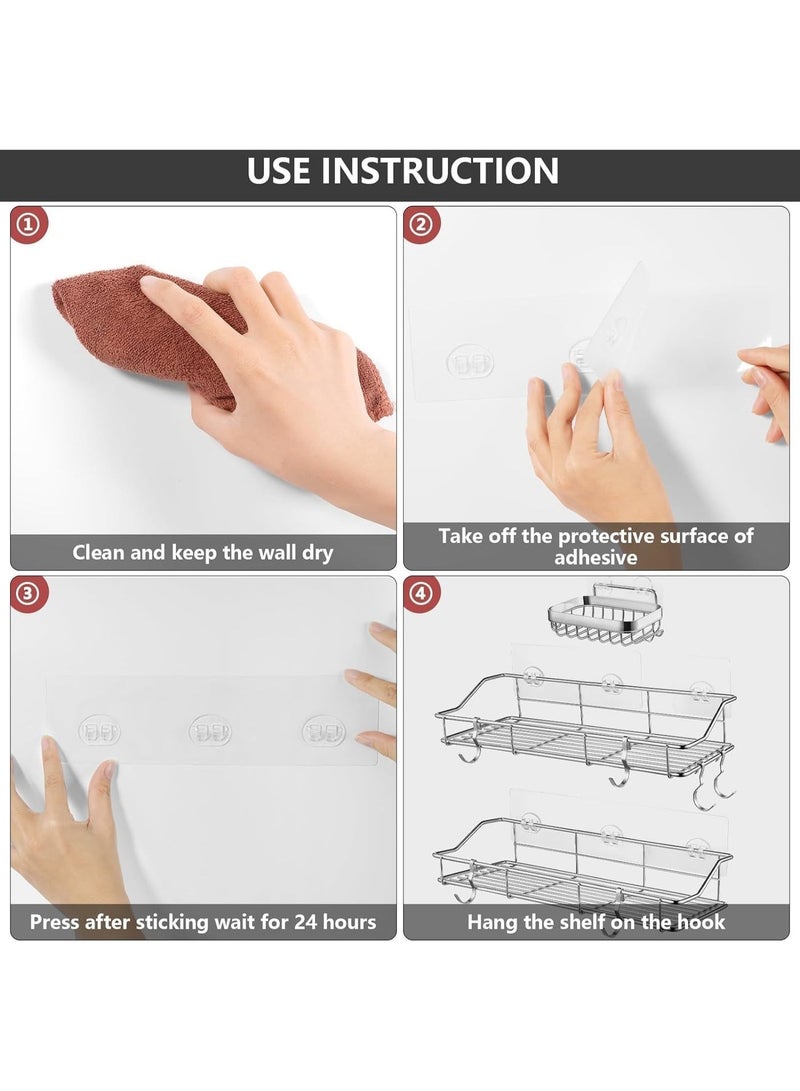 USE INSTRUCTION

①

Clean and keep the wall dry

②

Take off the protective surface of adhesive

③

Press after sticking wait for 24 hours

④

Hang the shelf on the hook